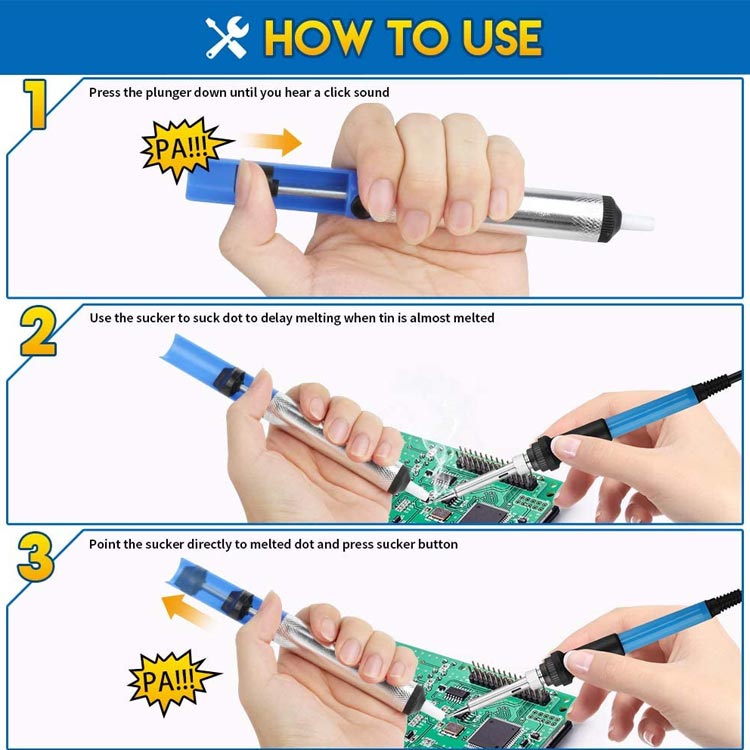 HOW TO USE

1
Press the plunger down until you hear a click sound

PA!!!

2
Use the sucker to suck dot to delay melting when tin is almost melted

3
Point the sucker directly to melted dot and press sucker button

PA!!!